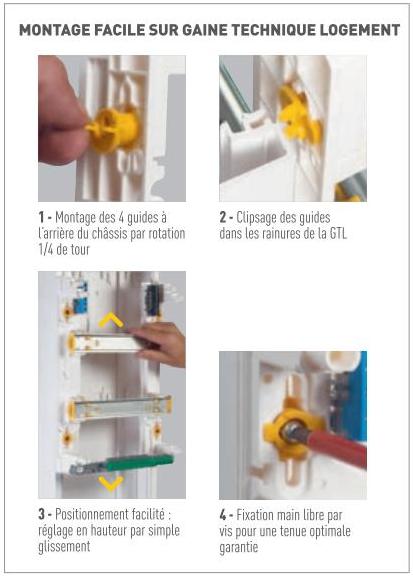 MONTAGE FACILE SUR GAINE TECHNIQUE LOGEMENT

1 - Montage des 4 guides à l'arrière du châssis par rotation 1/4 de tour

2 - Clipsage des guides dans les rainures de la GTL

3 - Positionnement facilité : réglage en hauteur par simple glissement

4 - Fixation main libre par vis pour une tenue optimale garantie