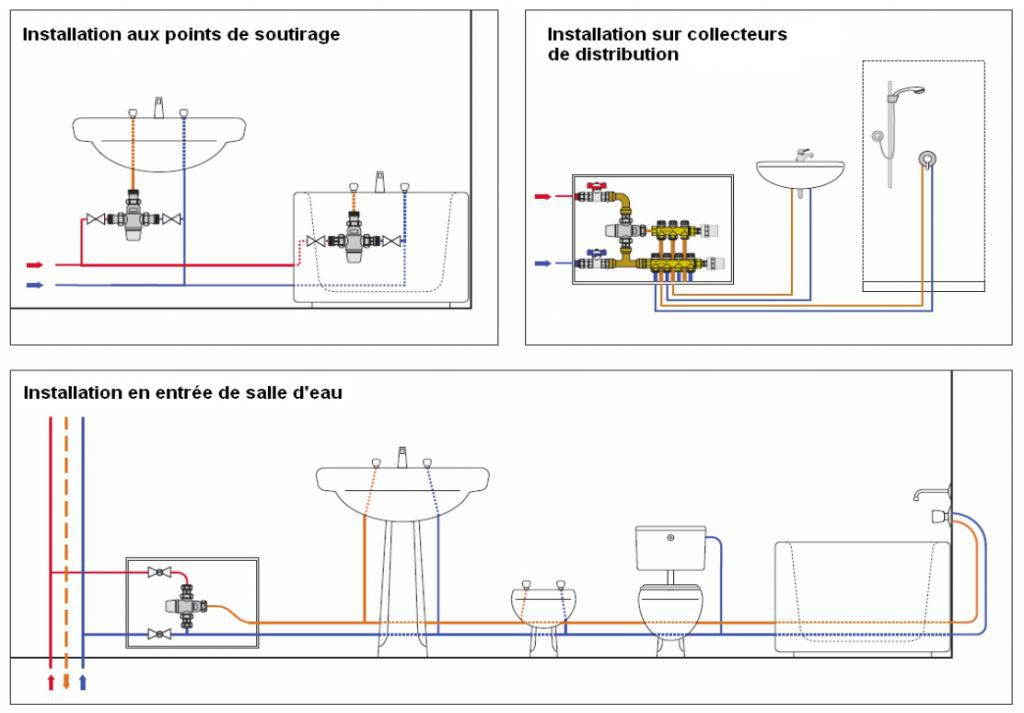 Installation aux points de soutirage

Installation sur collecteurs de distribution

Installation en entrée de salle d'eau